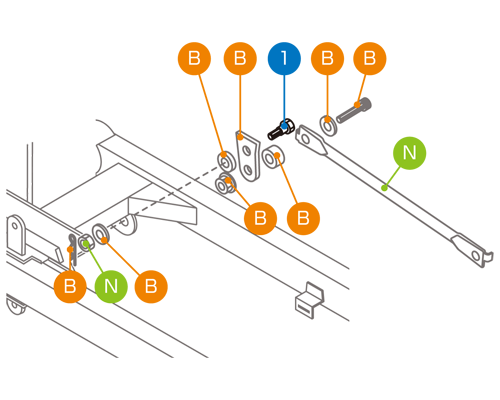 B
B
1
B
B
N
B
B
B
N
B